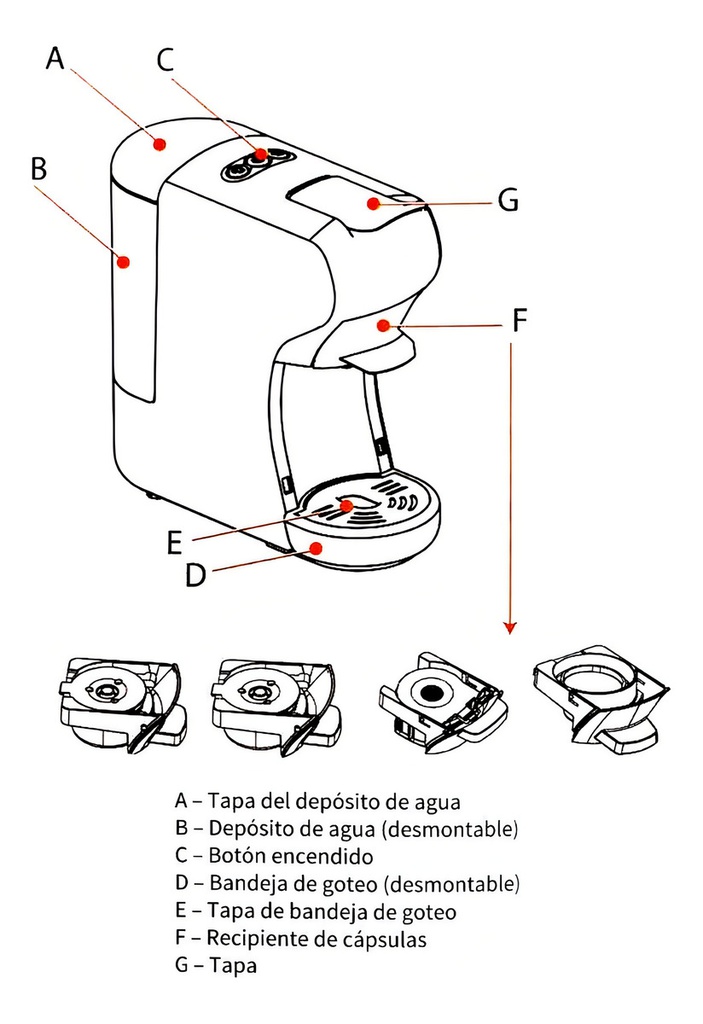 A
C
B
G
F
E
D

A – Tapa del depósito de agua
B – Depósito de agua (desmontable)
C – Botón encendido
D – Bandeja de goteo (desmontable)
E – Tapa de bandeja de goteo
F – Recipiente de cápsulas
G – Tapa