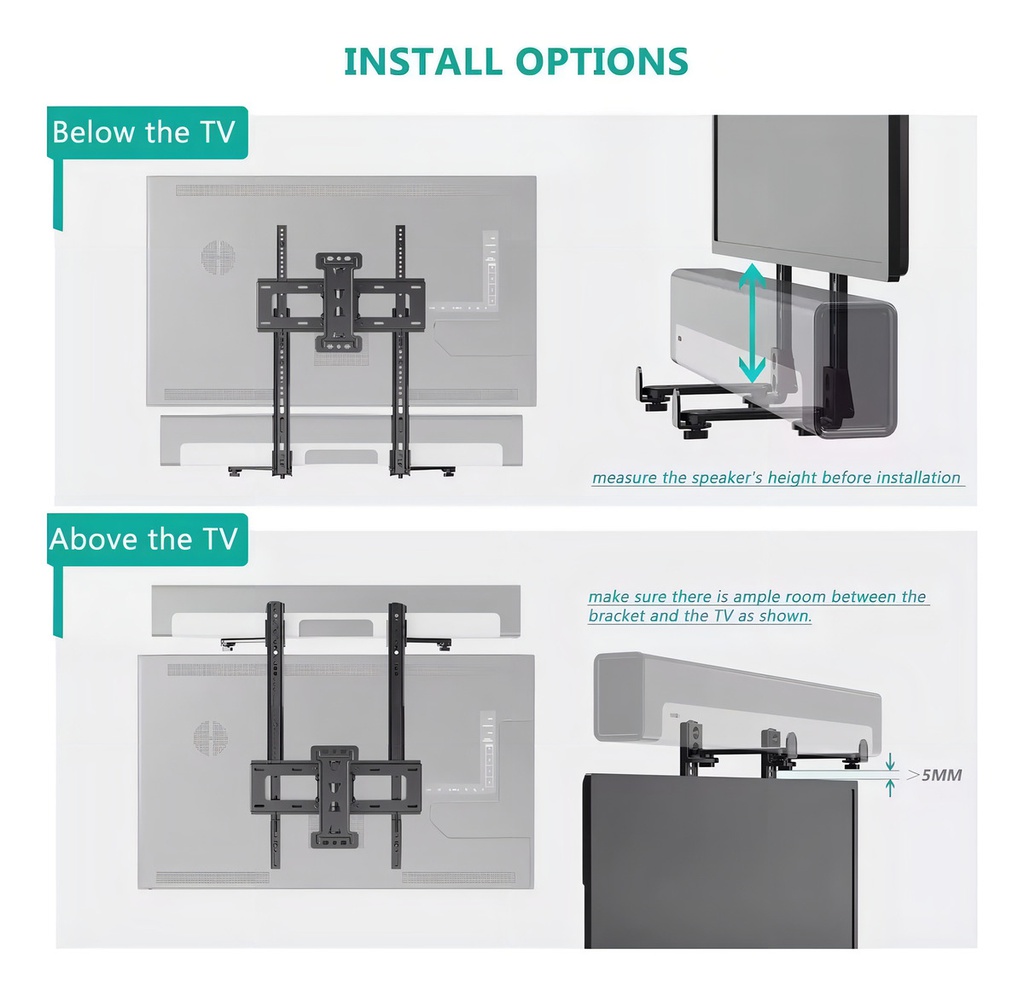 INSTALL OPTIONS

Below the TV

measure the speaker's height before installation

Above the TV

make sure there is ample room between the bracket and the TV as shown.

>5MM